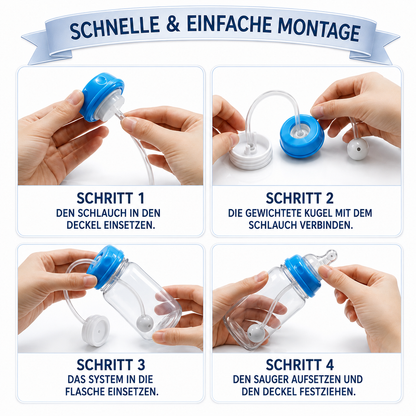 SCHNELLE & EINFACHE MONTAGE

SCHRITT 1
DEN SCHLAUCH IN DEN DECKEL EINSETZEN.

SCHRITT 2
DIE GEWICHTETE KUGEL MIT DEM SCHLAUCH VERBINDEN.

SCHRITT 3
DAS SYSTEM IN DIE FLASCHE EINSETZEN.

SCHRITT 4
DEN SAUGER AUFSETZEN UND DEN DECKEL FESTZIEHEN.